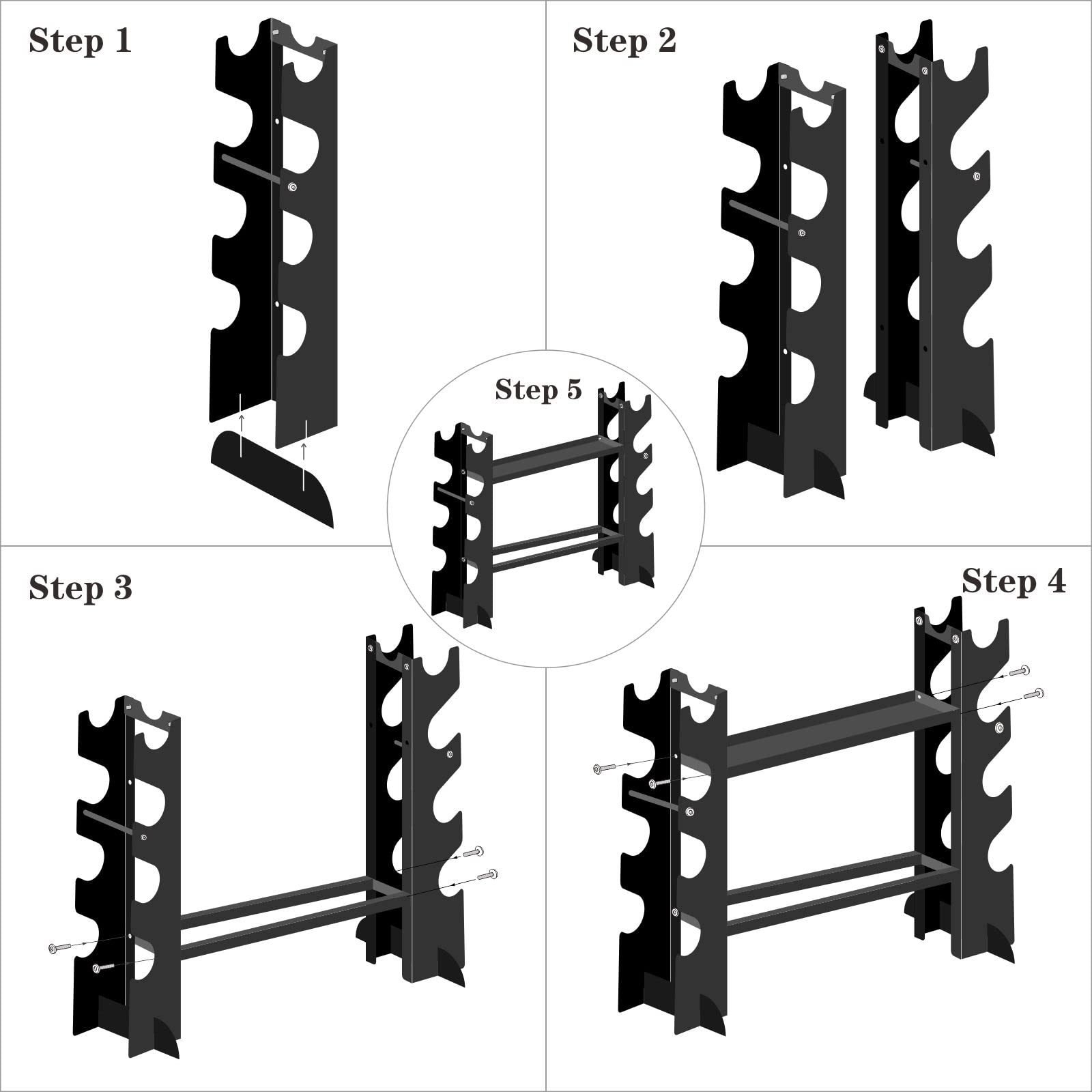 Step 1

Step 2

Step 5

Step 3

Step 4